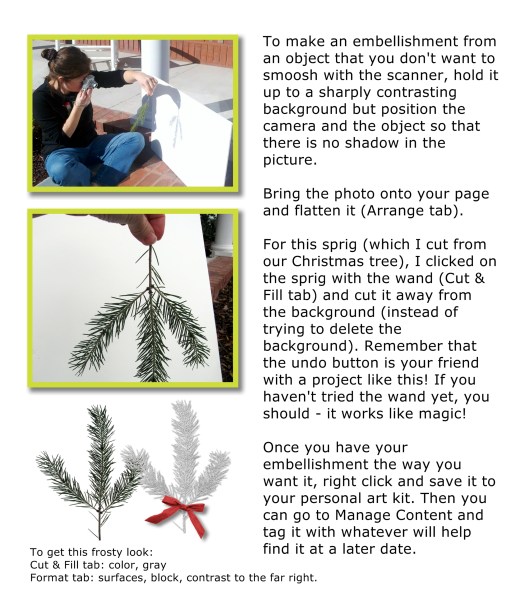 To make an embellishment from an object that you don't want to smoosh with the scanner, hold it up to a sharply contrasting background but position the camera and the object so that there is no shadow in the picture.

Bring the photo onto your page and flatten it (Arrange tab).

For this sprig (which I cut from our Christmas tree), I clicked on the sprig with the wand (Cut & Fill tab) and cut it away from the background (instead of trying to delete the background). Remember that the undo button is your friend with a project like this! If you haven't tried the wand yet, you should - it works like magic!

Once you have your embellishment the way you want it, right click and save it to your personal art kit. Then you can go to Manage Content and tag it with whatever will help find it at a later date.

To get this frosty look:
Cut & Fill tab: color, gray
Format tab: surfaces, block, contrast to the far right.